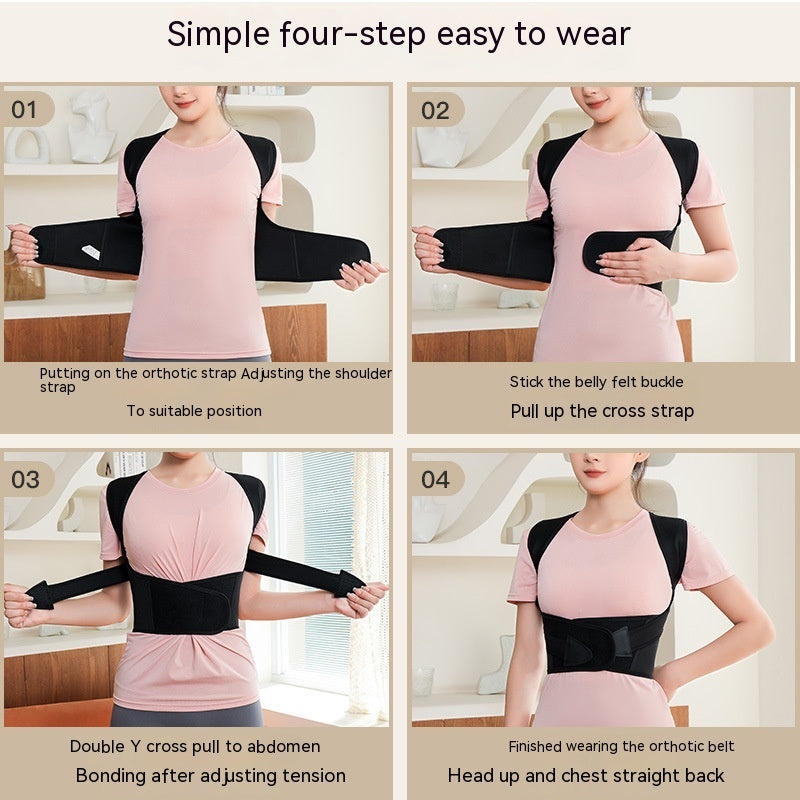 Simple four-step easy to wear

01

Putting on the orthotic strap Adjusting the shoulder strap

To suitable position

02

Stick the belly felt buckle

Pull up the cross strap

03

Double Y cross pull to abdomen

Bonding after adjusting tension

04

Finished wearing the orthotic belt

Head up and chest straight back